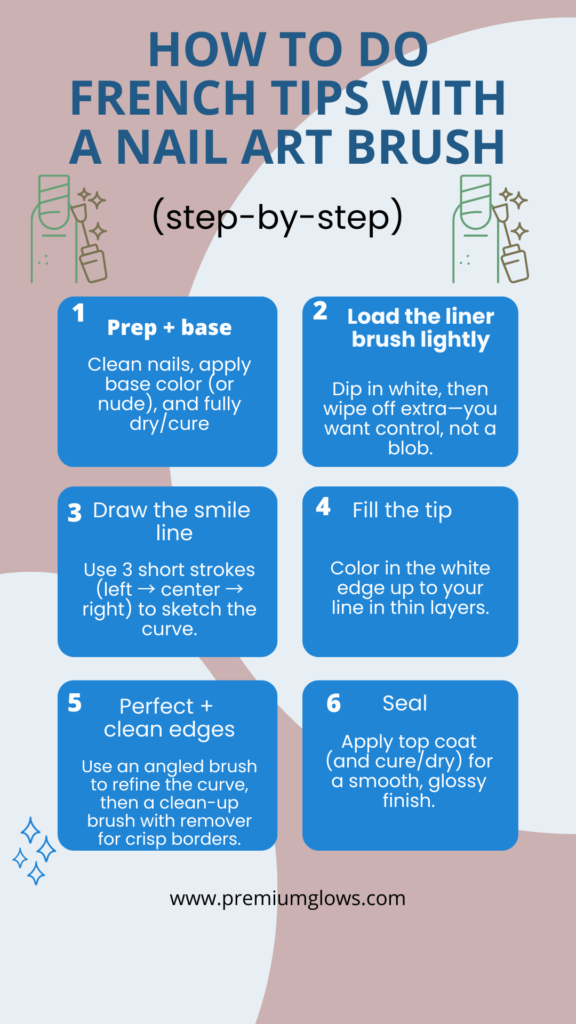 HOW TO DO FRENCH TIPS WITH A NAIL ART BRUSH

(step-by-step)

1 Prep + base

Clean nails, apply base color (or nude), and fully dry/cure

2 Load the liner brush lightly

Dip in white, then wipe off extra—you want control, not a blob.

3 Draw the smile line

Use 3 short strokes (left → center → right) to sketch the curve.

4 Fill the tip

Color in the white edge up to your line in thin layers.

5 Perfect + clean edges

Use an angled brush to refine the curve, then a clean-up brush with remover for crisp borders.

6 Seal

Apply top coat (and cure/dry) for a smooth, glossy finish.

www.premiumglows.com