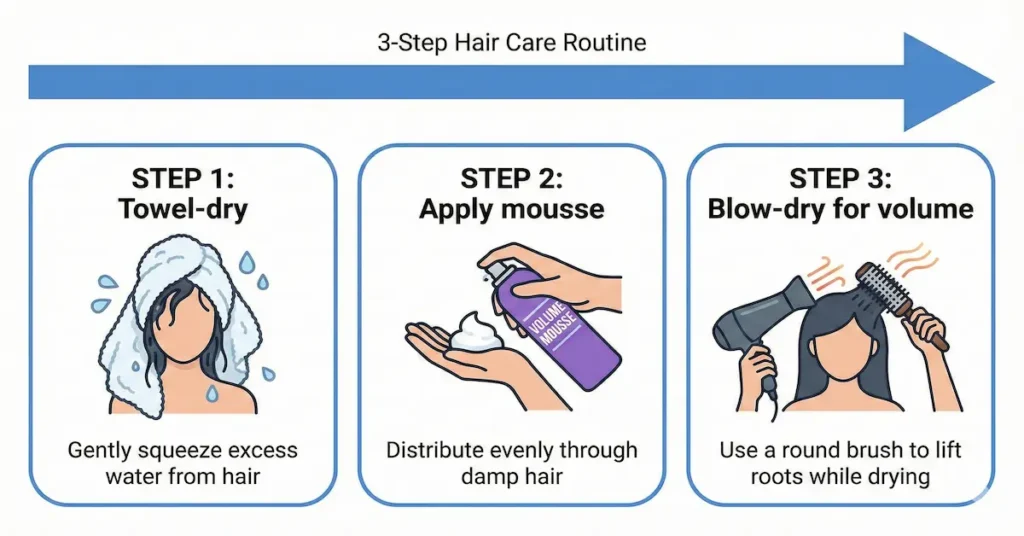 3-Step Hair Care Routine

STEP 1:
Towel-dry

Gently squeeze excess water from hair

STEP 2:
Apply mousse

VOLUME MOUSSE

Distribute evenly through damp hair

STEP 3:
Blow-dry for volume

Use a round brush to lift roots while drying