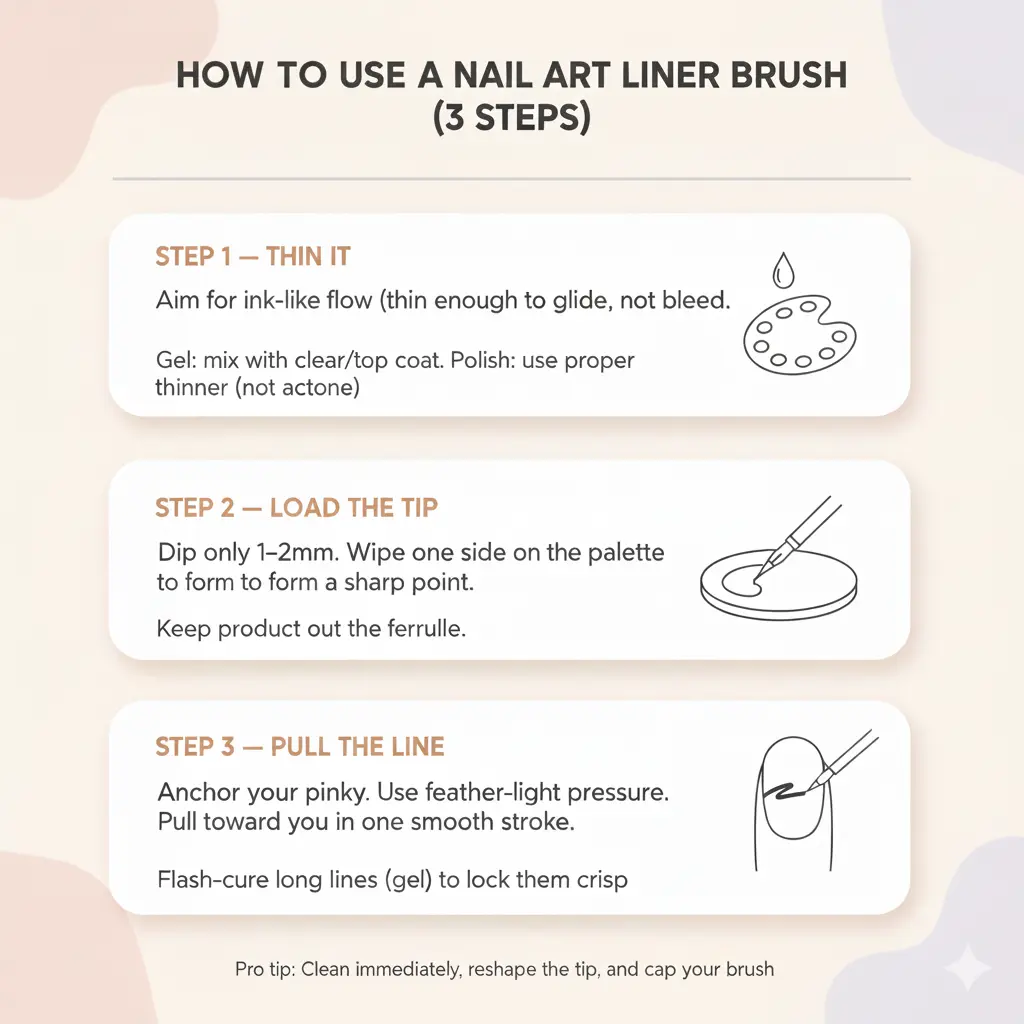 HOW TO USE A NAIL ART LINER BRUSH (3 STEPS)

STEP 1 — THIN IT

Aim for ink-like flow (thin enough to glide, not bleed.

Gel: mix with clear/top coat. Polish: use proper thinner (not actone)

STEP 2 — LOAD THE TIP

Dip only 1–2mm. Wipe one side on the palette to form to form a sharp point.

Keep product out the ferrulle.

STEP 3 — PULL THE LINE

Anchor your pinky. Use feather-light pressure. Pull toward you in one smooth stroke.

Flash-cure long lines (gel) to lock them crisp

Pro tip: Clean immediately, reshape the tip, and cap your brush